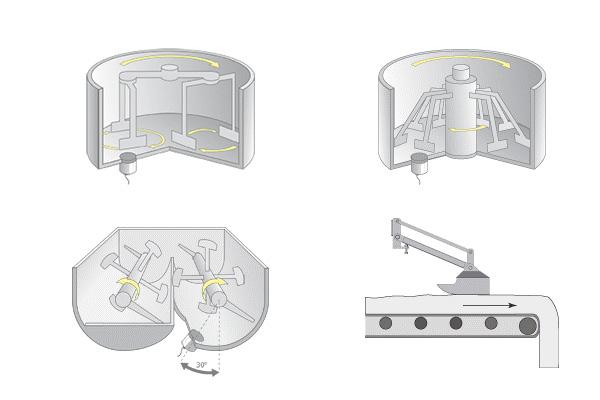 30°